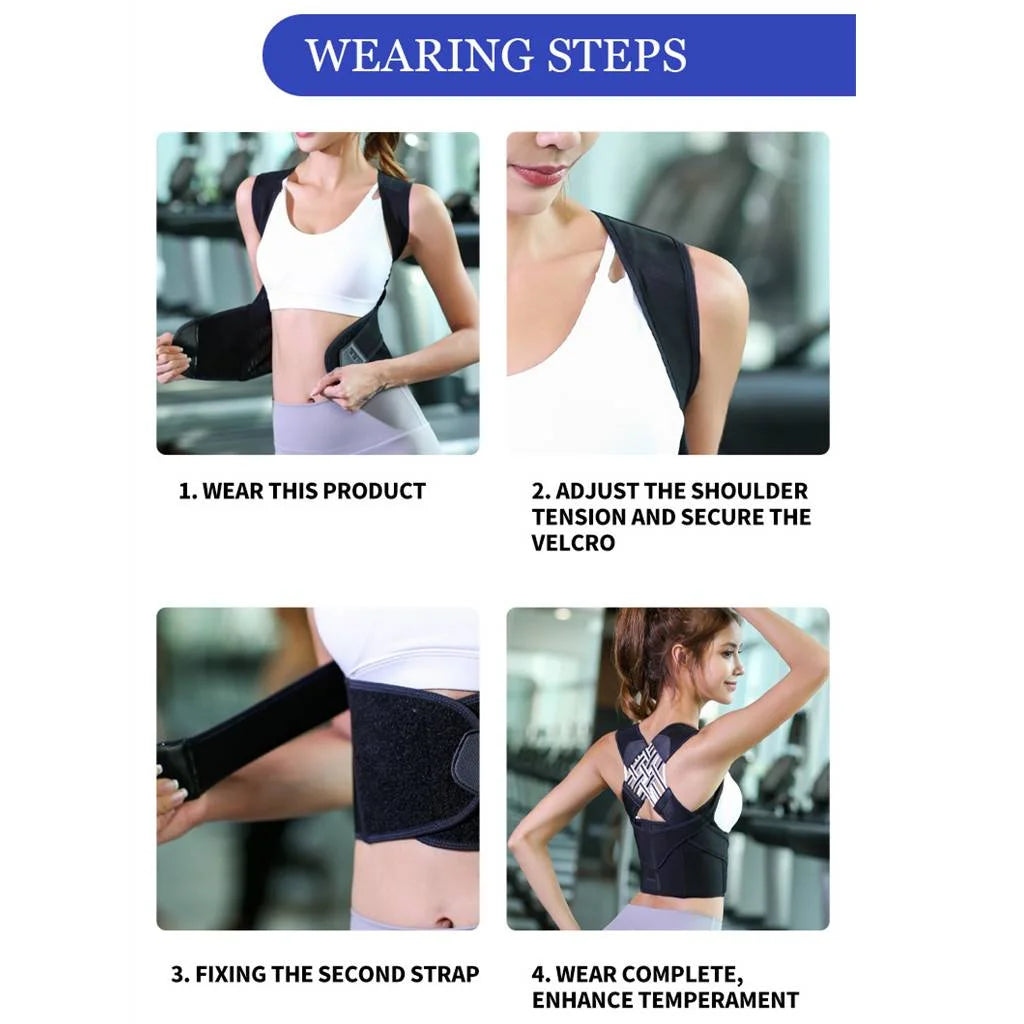 WEARING STEPS

1. WEAR THIS PRODUCT

2. ADJUST THE SHOULDER TENSION AND SECURE THE VELCRO

3. FIXING THE SECOND STRAP

4. WEAR COMPLETE, ENHANCE TEMPERAMENT